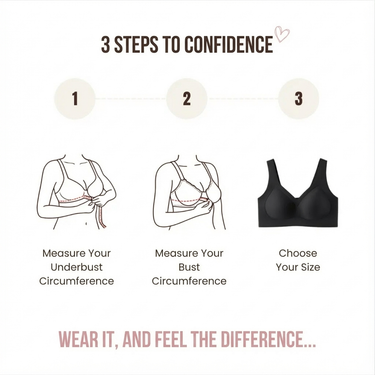 3 STEPS TO CONFIDENCE

1

2

3

Measure Your Underbust Circumference

Measure Your Bust Circumference

Choose Your Size

WEAR IT, AND FEEL THE DIFFERENCE...