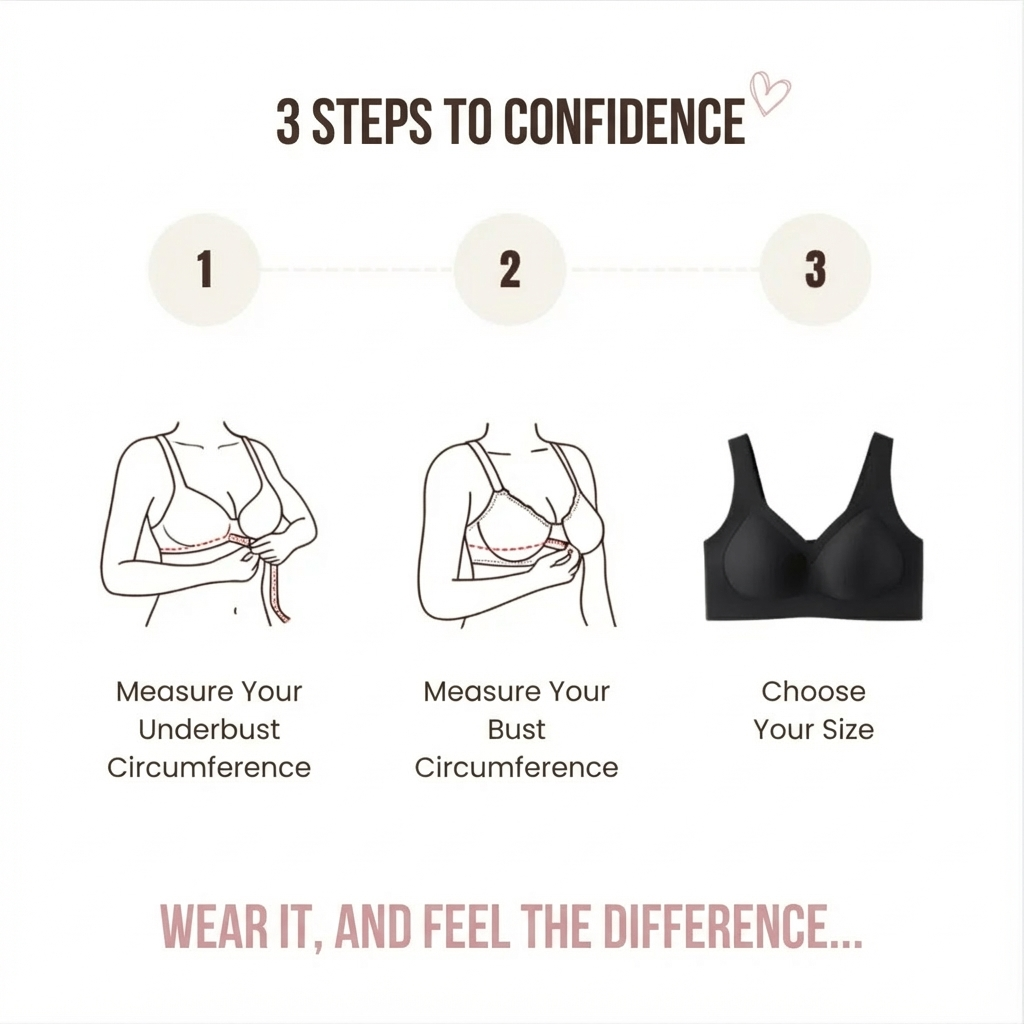 3 STEPS TO CONFIDENCE

1

2

3

Measure Your Underbust Circumference

Measure Your Bust Circumference

Choose Your Size

WEAR IT, AND FEEL THE DIFFERENCE...