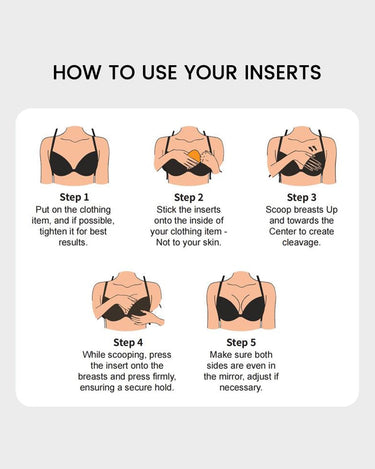 HOW TO USE YOUR INSERTS

Step 1
Put on the clothing item, and if possible, tighten it for best results.

Step 2
Stick the inserts onto the inside of your clothing item - Not to your skin.

Step 3
Scoop breasts Up and towards the Center to create cleavage.

Step 4
While scooping, press the insert onto the breasts and press firmly, ensuring a secure hold.

Step 5
Make sure both sides are even in the mirror, adjust if necessary.